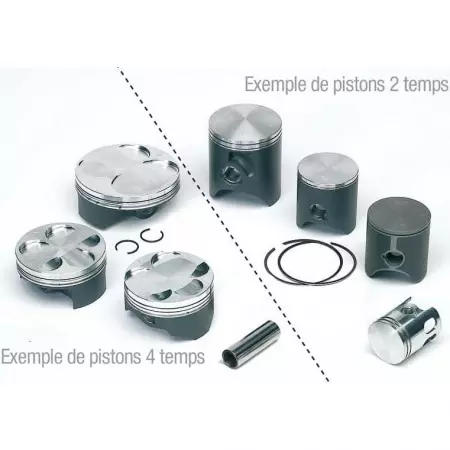 Exemple de pistons 2 temps

Exemple de pistons 4 temps