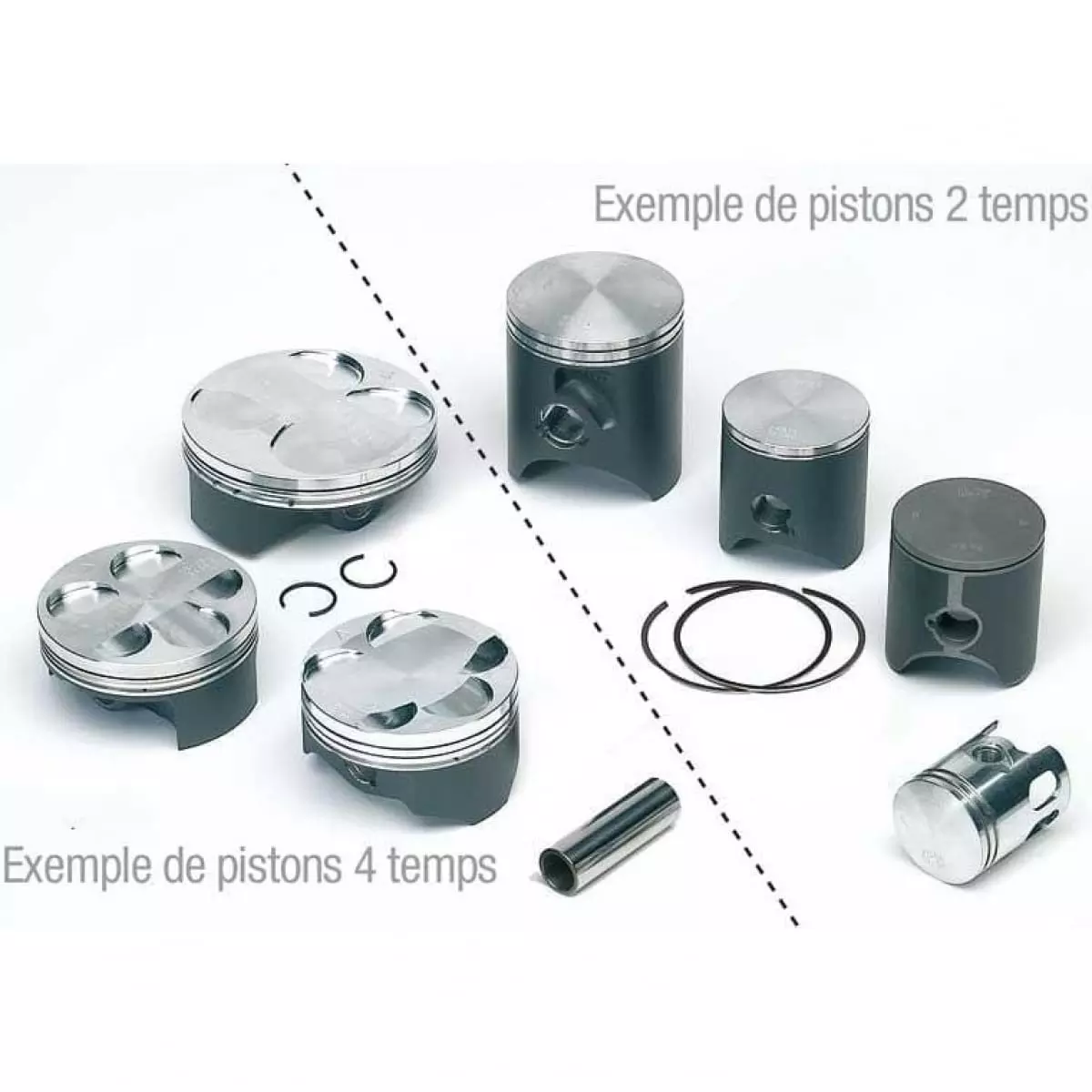 Exemple de pistons 2 temps

Exemple de pistons 4 temps