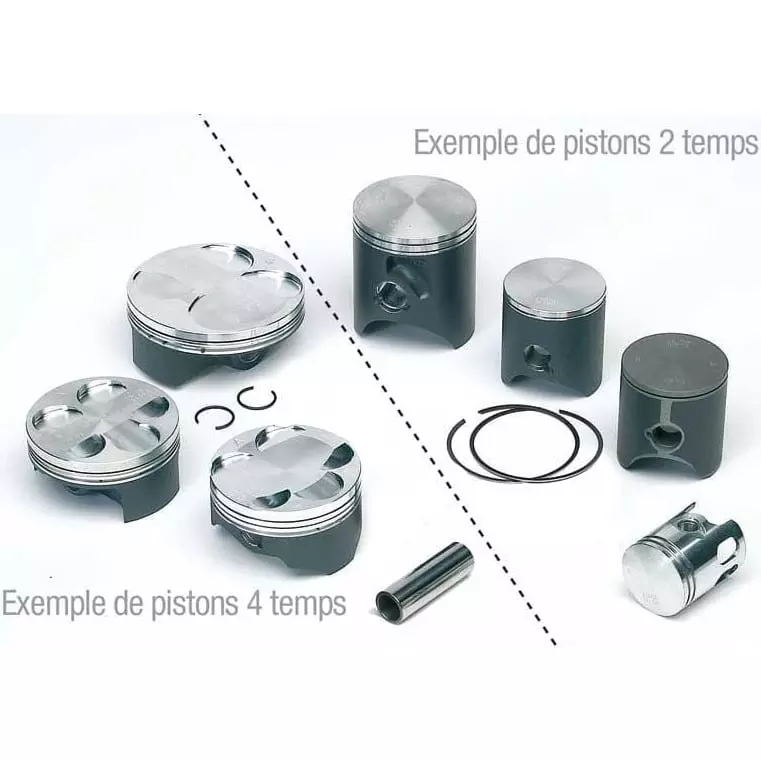 Exemple de pistons 2 temps

Exemple de pistons 4 temps