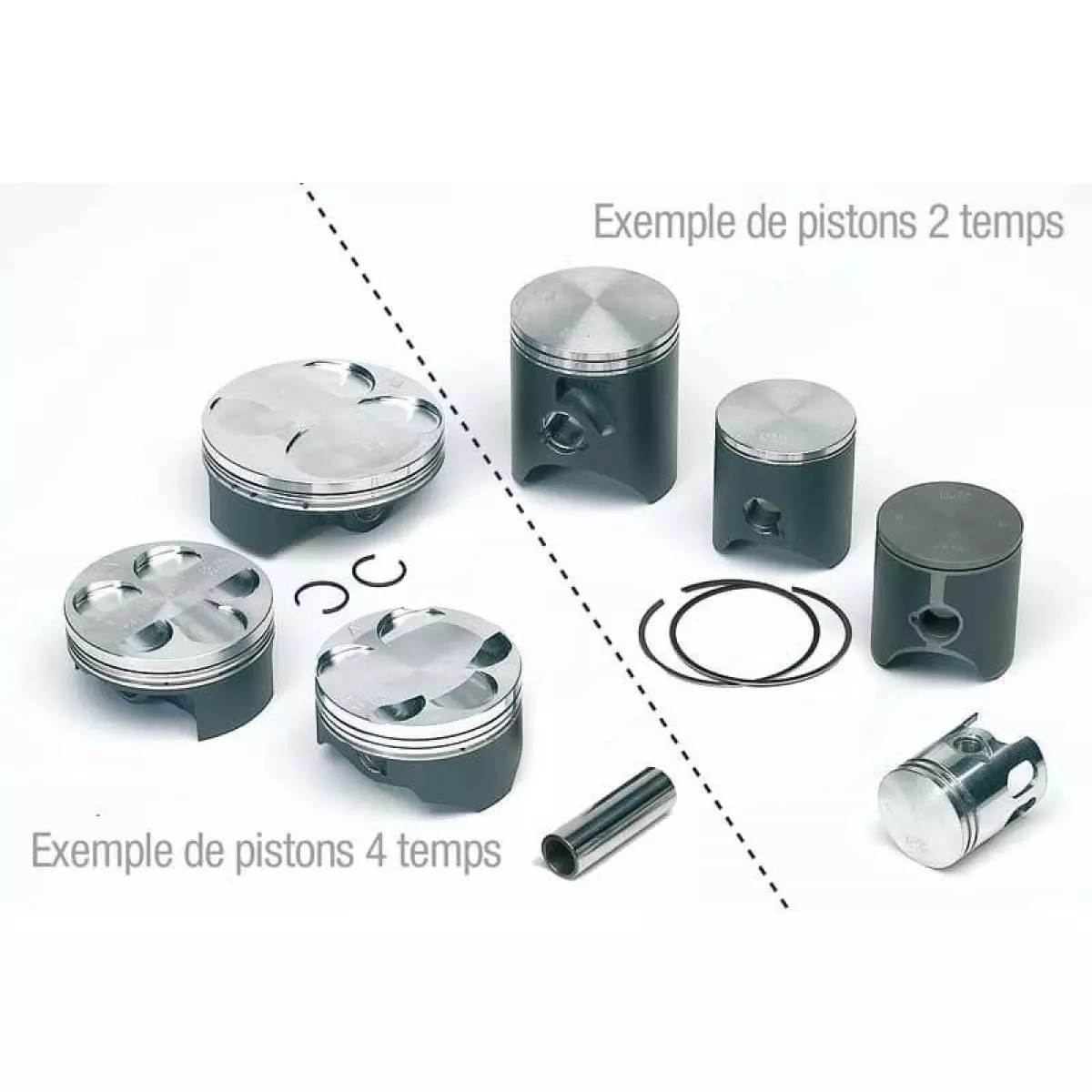 Exemple de pistons 2 temps

Exemple de pistons 4 temps