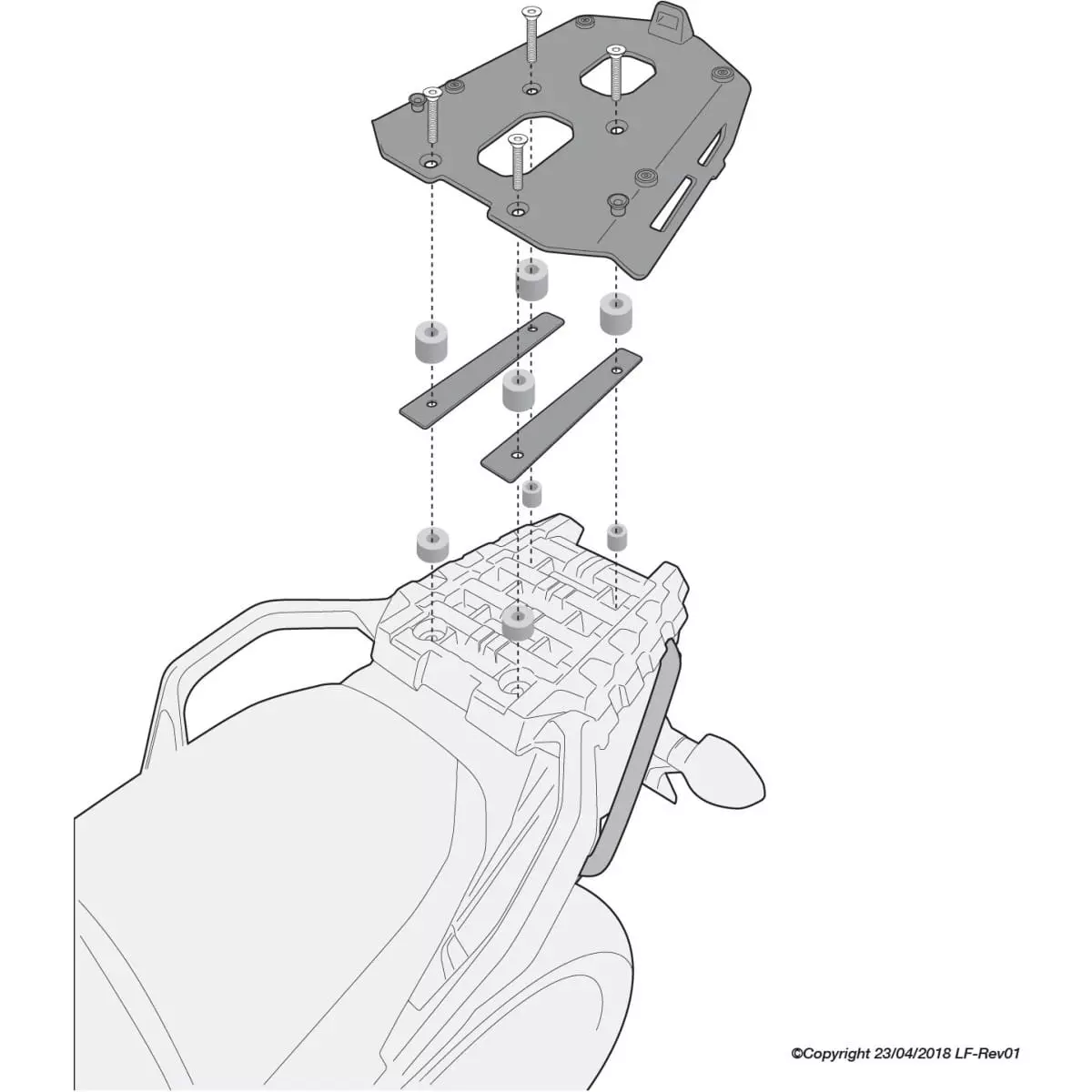 ©Copyright 23/04/2018 LF-Rev01