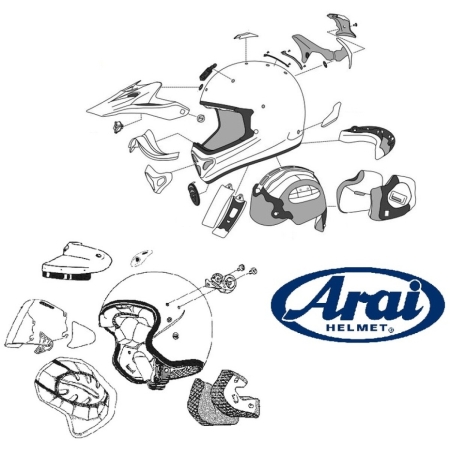 Arai
HELMET®