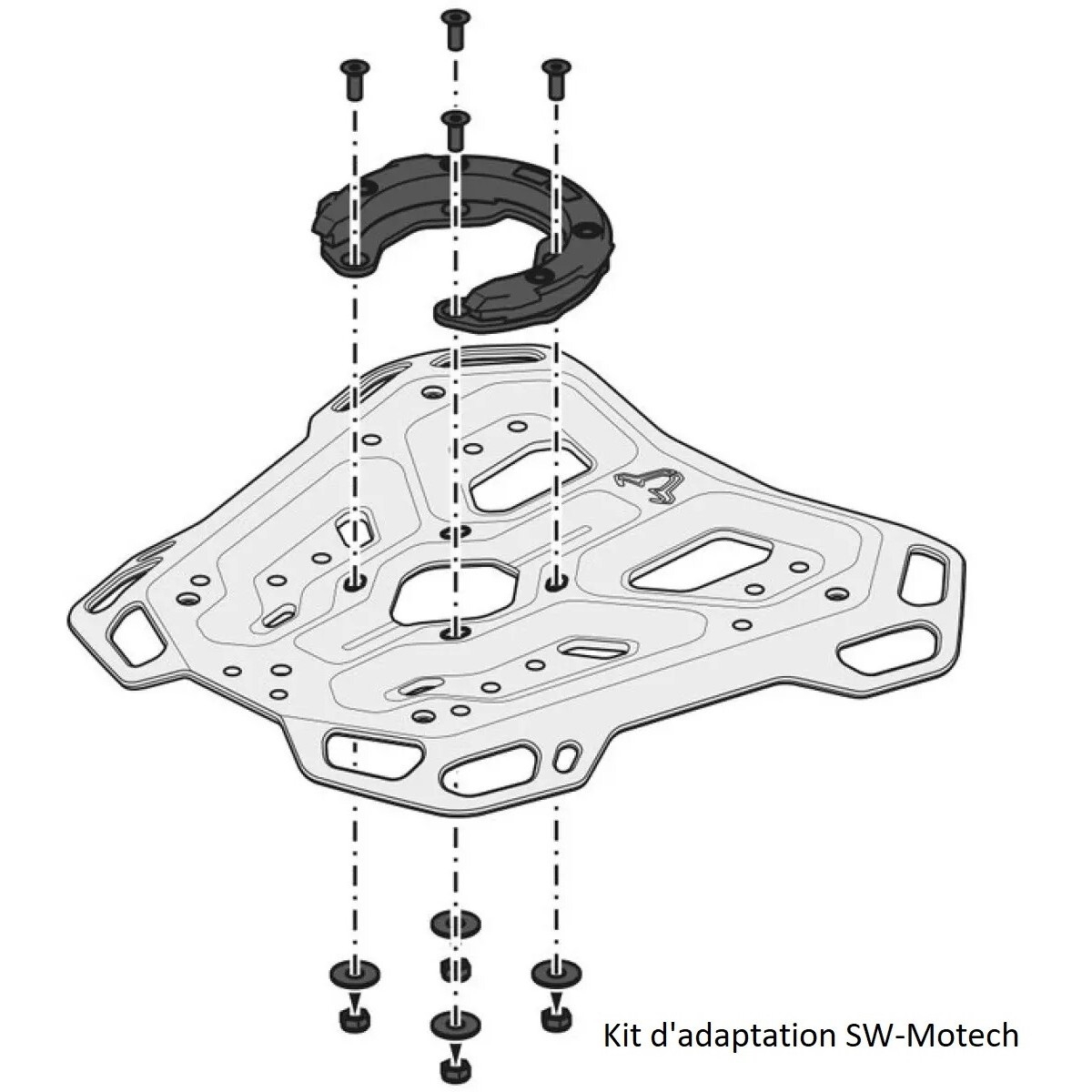 Kit d'adaptation SW-Motech