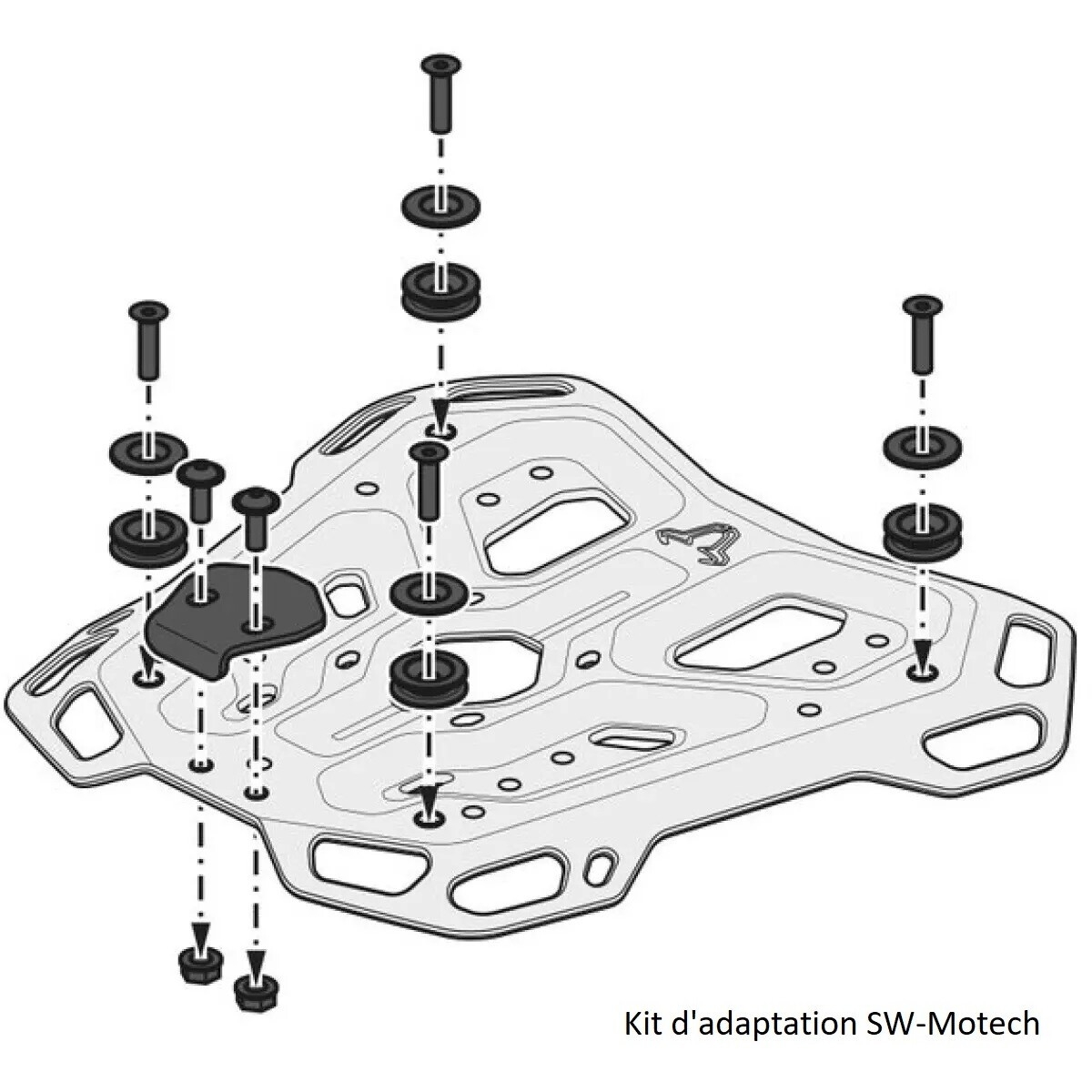 Kit d'adaptation SW-Motech