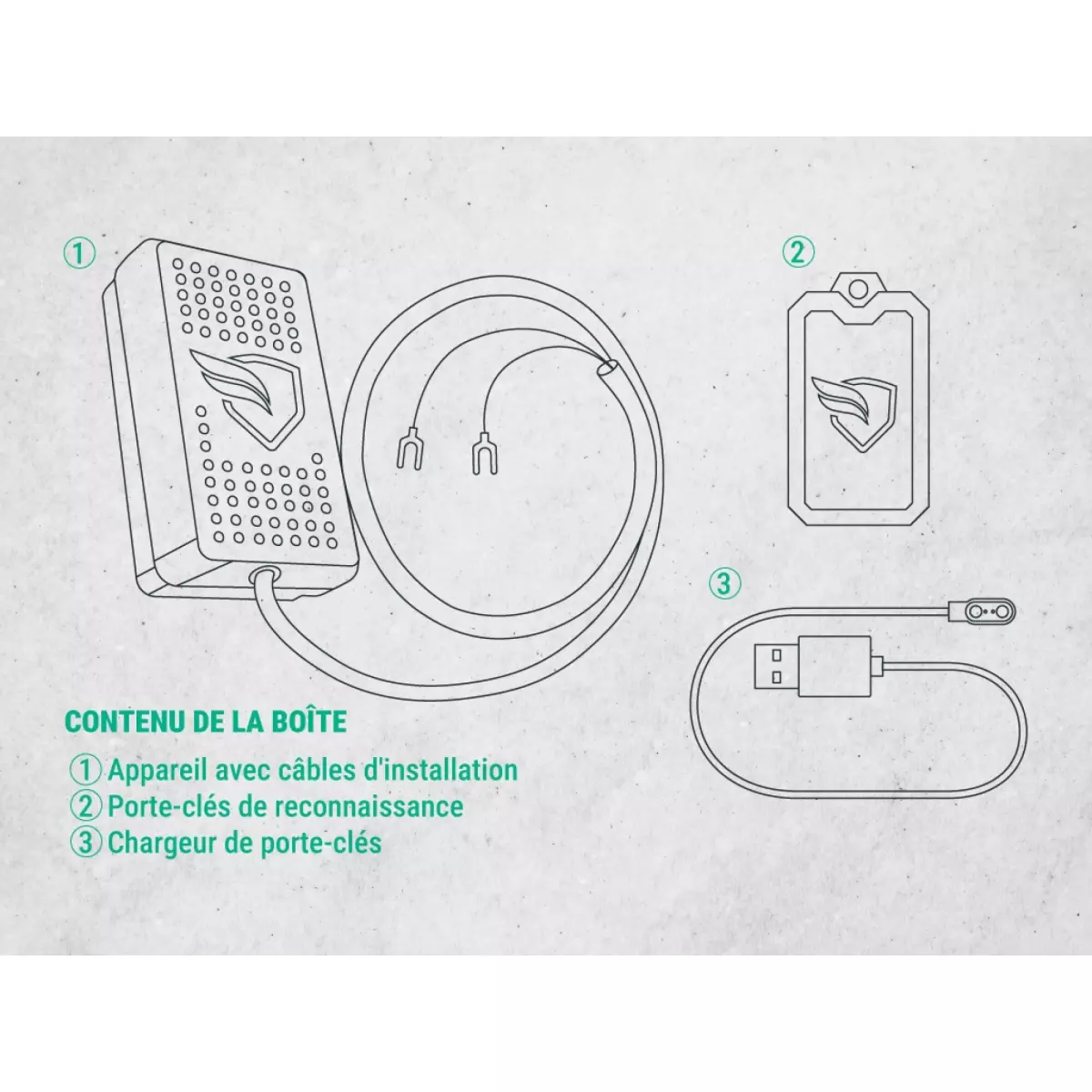 ①

②

③

CONTENU DE LA BOÎTE

① Appareil avec câbles d'installation
② Porte-clés de reconnaissance
③ Chargeur de porte-clés