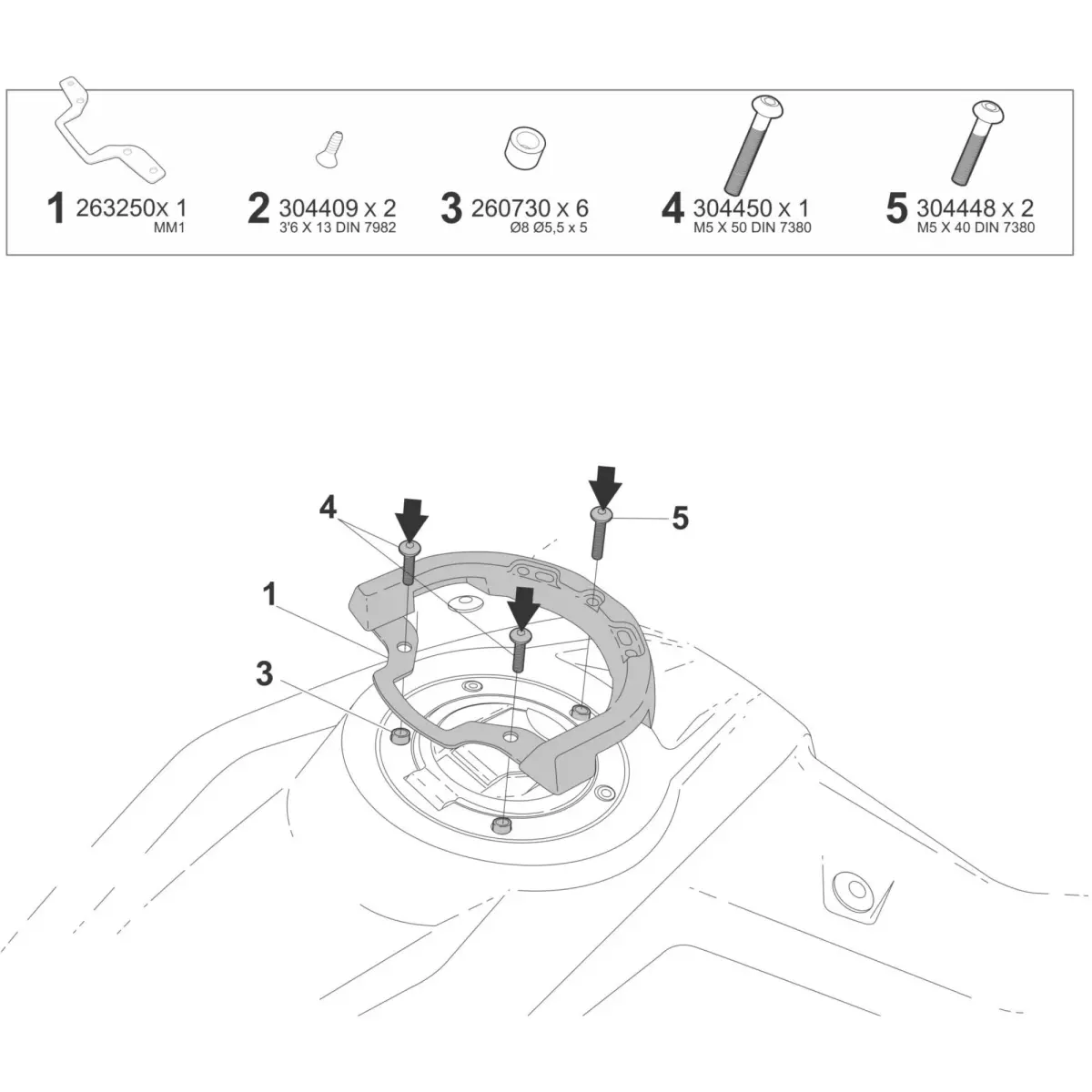 1 263250x 1
MM1

2 304409 x 2
3'6 X 13 DIN 7982

3 260730 x 6
Ø8 Ø5,5 x 5

4 304450 x 1
M5 X 50 DIN 7380

5 304448 x 2
M5 X 40 DIN 7380

4

5

1

3