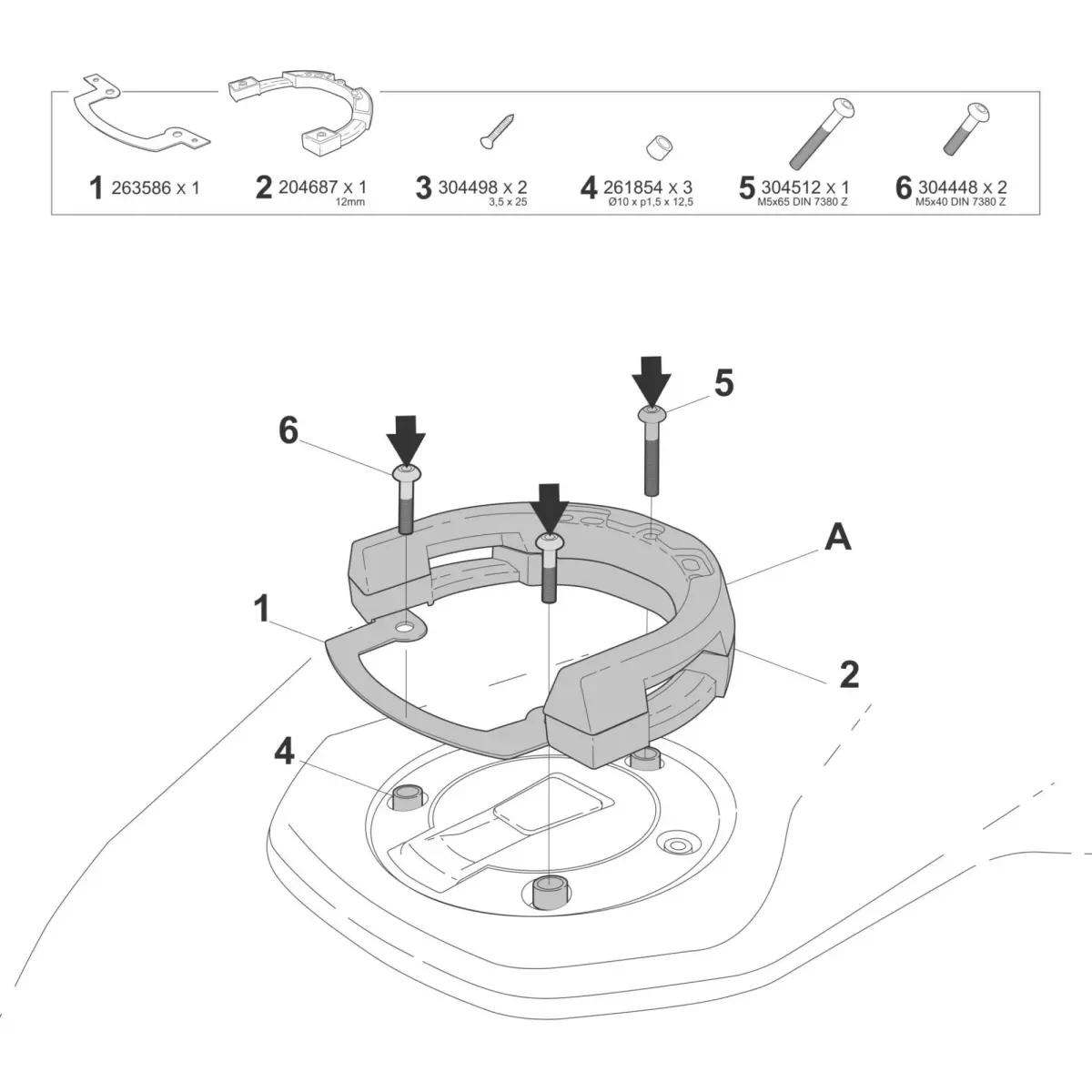 1 263586 x 1

2 204687 x 1
12mm

3 304498 x 2
3,5 x 25

4 261854 x 3
Ø10 x p1,5 x 12,5

5 304512 x 1
M5x65 DIN 7380 Z

6 304448 x 2
M5x40 DIN 7380 Z

5

6

A

1

2

4