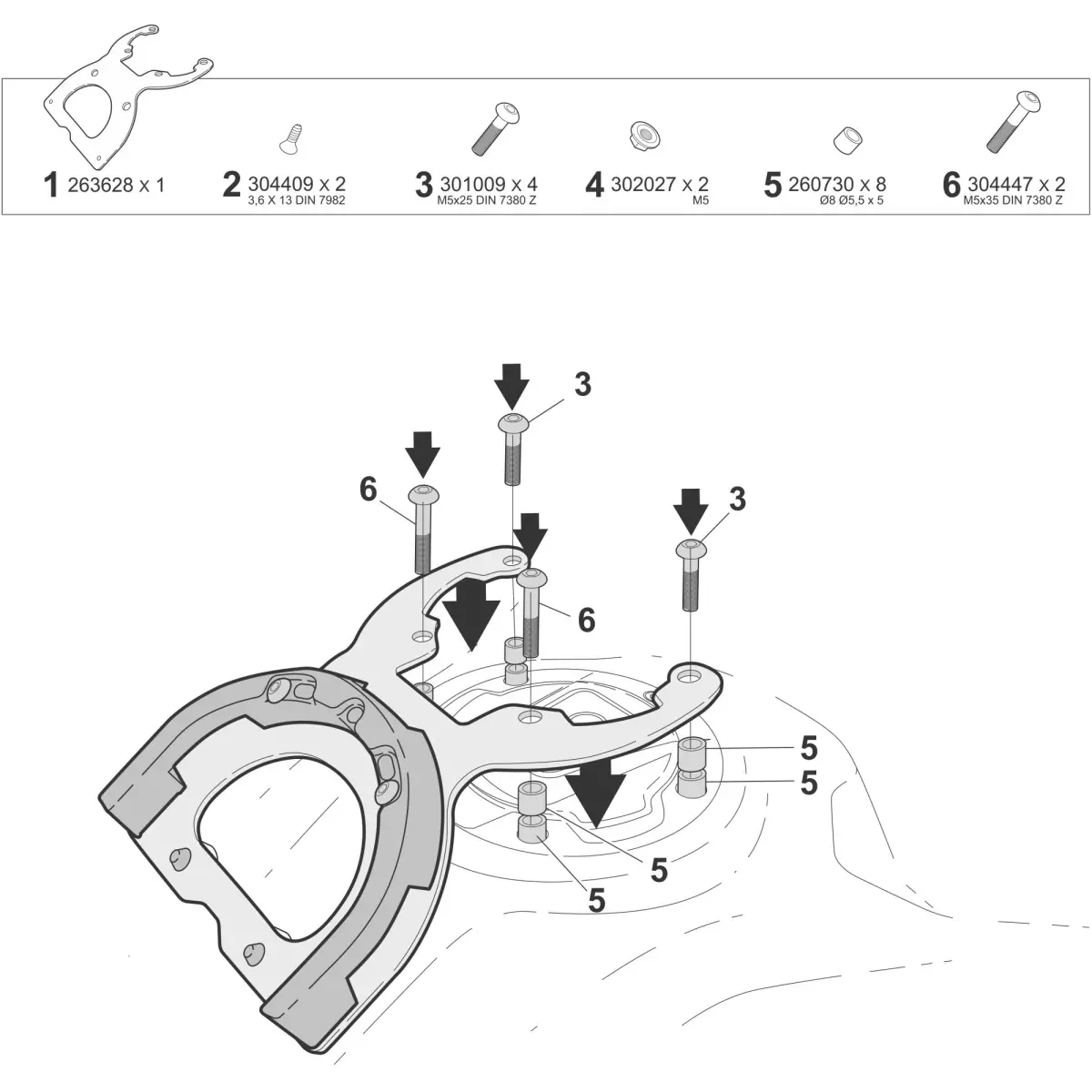 1 263628 x 1

2 304409 x 2
3,6 X 13 DIN 7982

3 301009 x 4
M5x25 DIN 7380 Z

4 302027 x 2
M5

5 260730 x 8
Ø8 Ø5,5 x 5

6 304447 x 2
M5x35 DIN 7380 Z

3
6
3
6
5
5
5
5