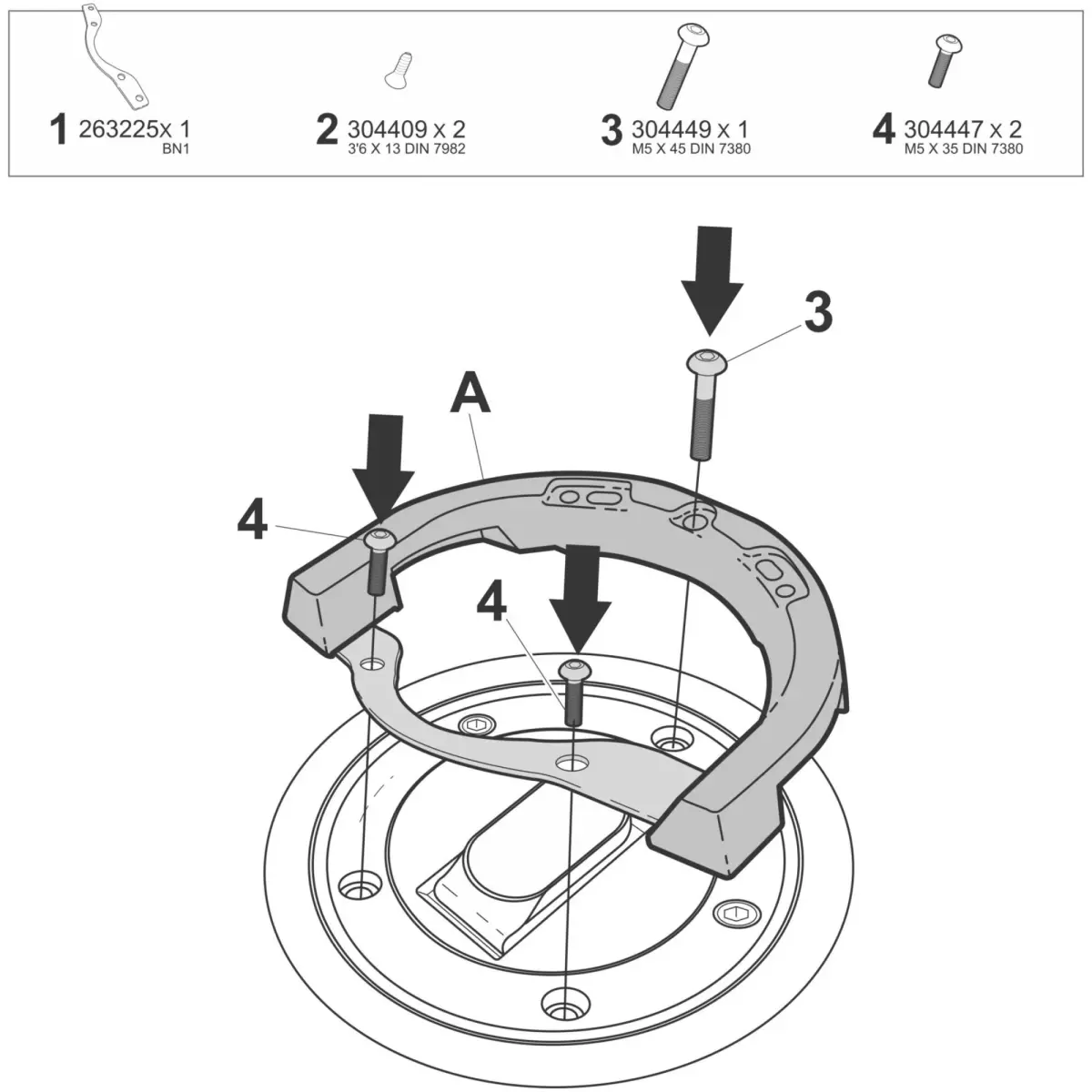 1 263225x 1
BN1

2 304409 x 2
3'6 X 13 DIN 7982

3 304449 x 1
M5 X 45 DIN 7380

4 304447 x 2
M5 X 35 DIN 7380

3

A

4

4