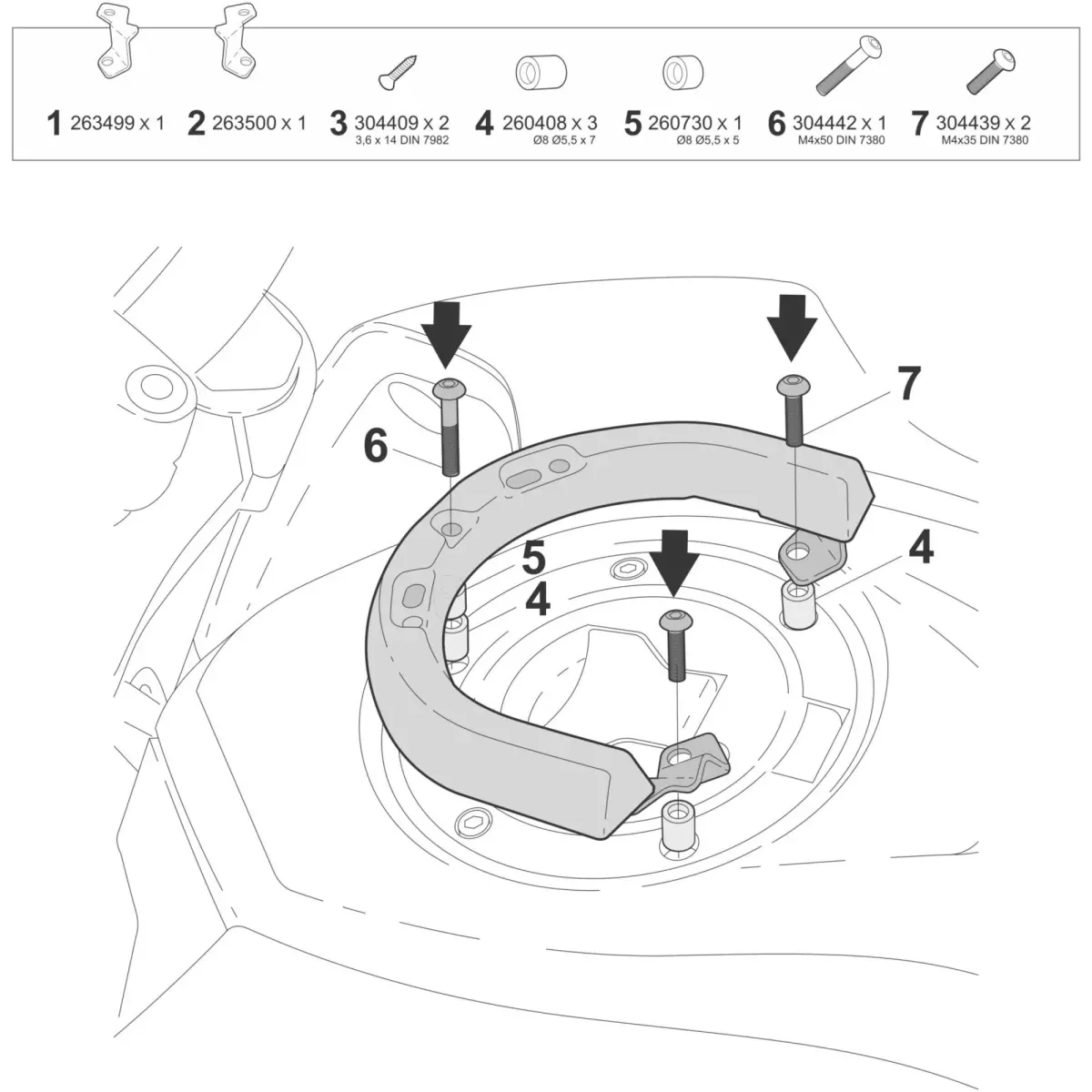 1 263499 x 1
2 263500 x 1
3 304409 x 2
3,6 x 14 DIN 7982
4 260408 x 3
Ø8 Ø5,5 x 7
5 260730 x 1
Ø8 Ø5,5 x 5
6 304442 x 1
M4x50 DIN 7380
7 304439 x 2
M4x35 DIN 7380

6
7
5
4
4