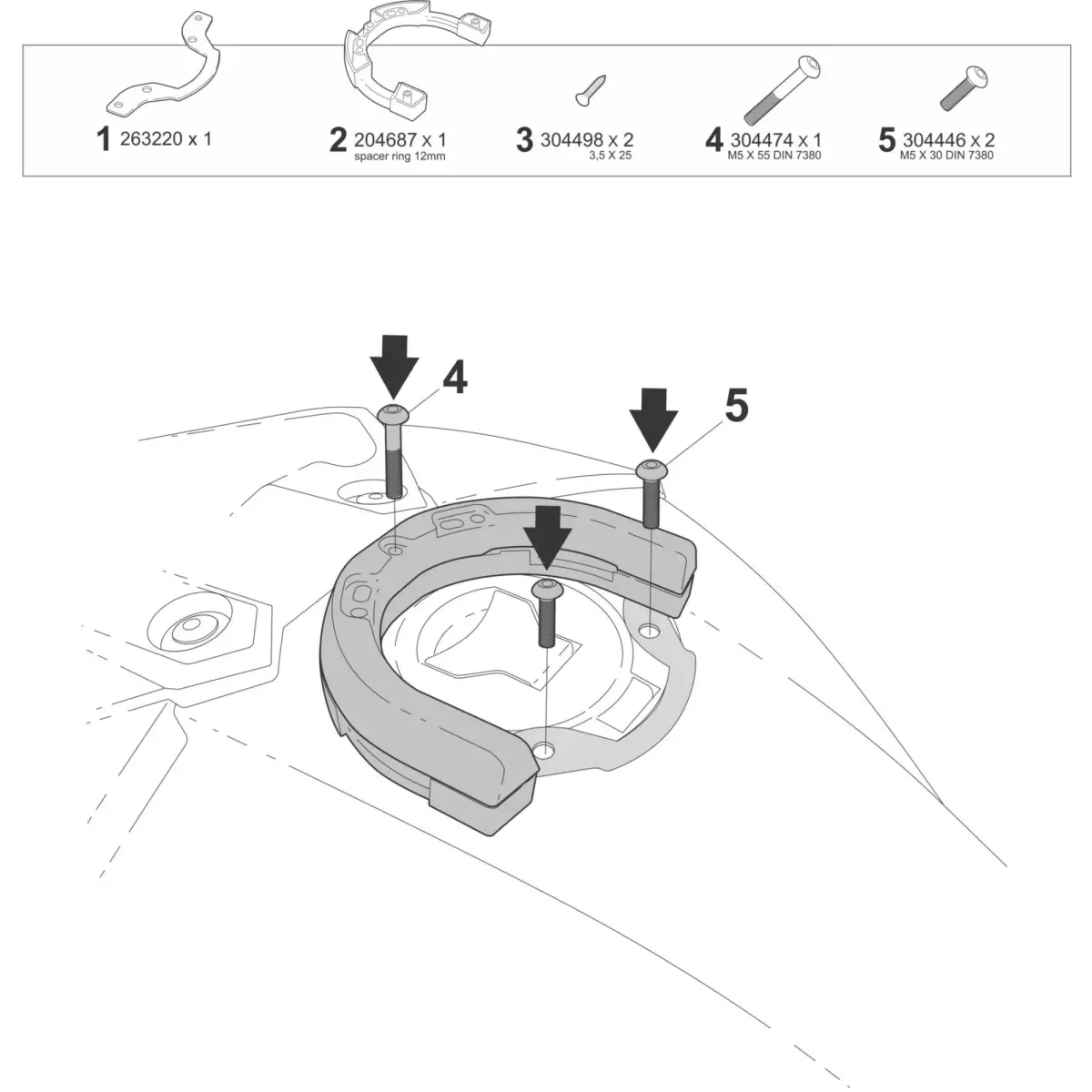 1 263220 x 1

2 204687 x 1
spacer ring 12mm

3 304498 x 2
3,5 X 25

4 304474 x 1
M5 X 55 DIN 7380

5 304446 x 2
M5 X 30 DIN 7380

4

5