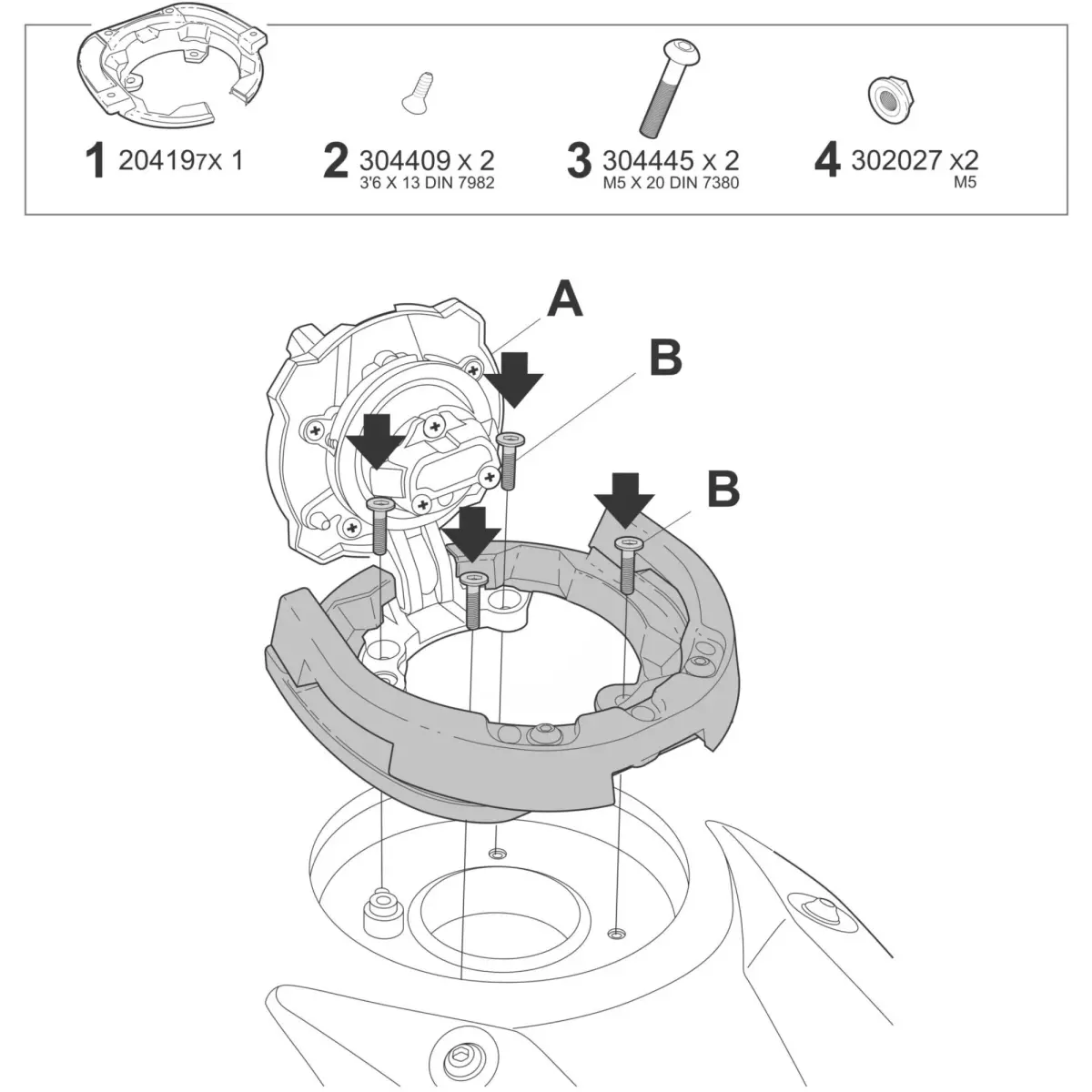 1 204197X 1

2 304409 x 2
3'6 X 13 DIN 7982

3 304445 x 2
M5 X 20 DIN 7380

4 302027 x2
M5

A

B

B