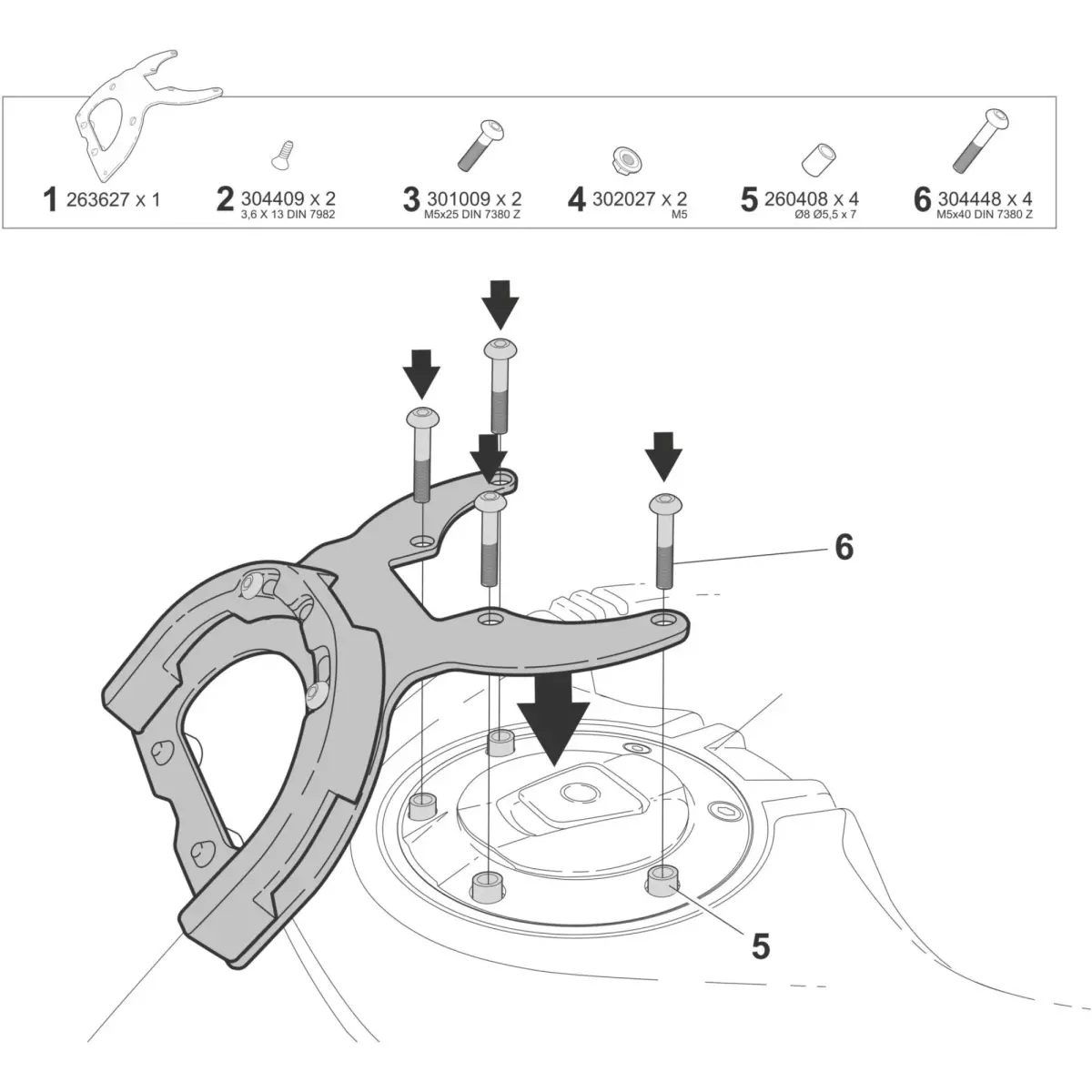 1 263627 x 1

2 304409 x 2
3,6 X 13 DIN 7982

3 301009 x 2
M5x25 DIN 7380 Z

4 302027 x 2
M5

5 260408 x 4
Ø8 Ø5,5 x 7

6 304448 x 4
M5x40 DIN 7380 Z

6

5