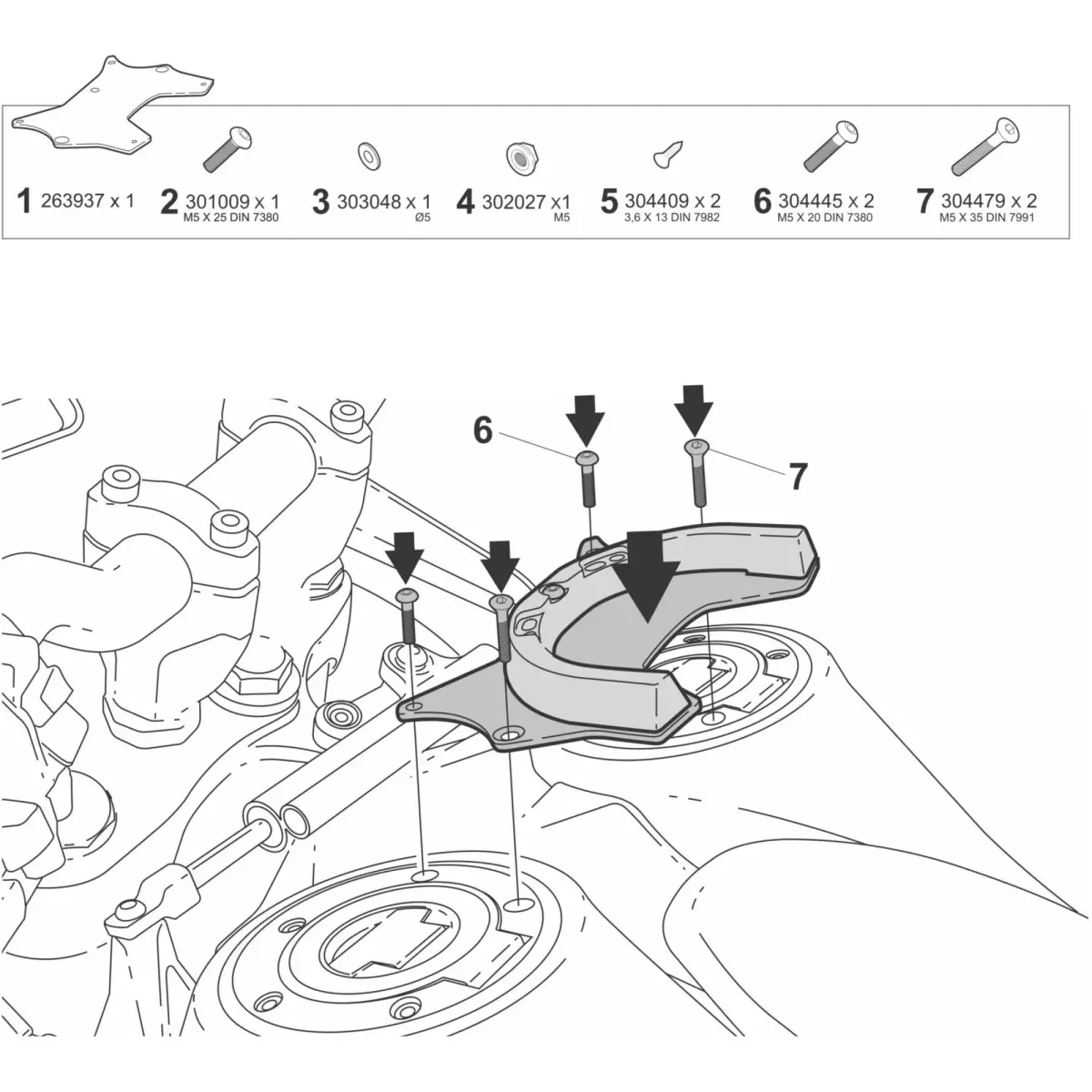 1 263937 x 1

2 301009 x 1
M5 X 25 DIN 7380

3 303048 x 1
Ø5

4 302027 x1
M5

5 304409 x 2
3,6 X 13 DIN 7982

6 304445 x 2
M5 X 20 DIN 7380

7 304479 x 2
M5 X 35 DIN 7991

6

7