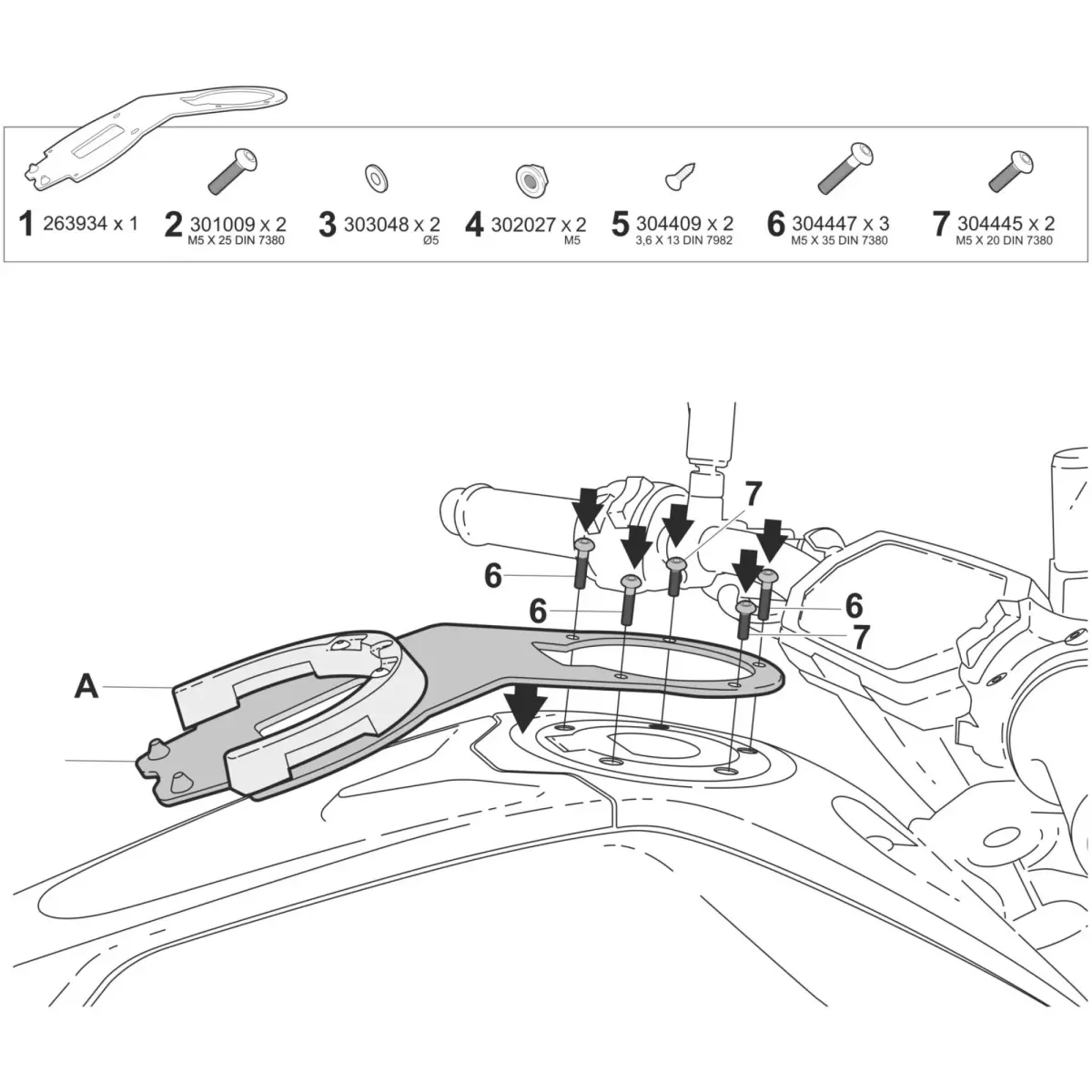 1 263934 x 1

2 301009 x 2
M5 X 25 DIN 7380

3 303048 x 2
Ø5

4 302027 x 2
M5

5 304409 x 2
3,6 X 13 DIN 7982

6 304447 x 3
M5 X 35 DIN 7380

7 304445 x 2
M5 X 20 DIN 7380

7

6

6

6

7

A