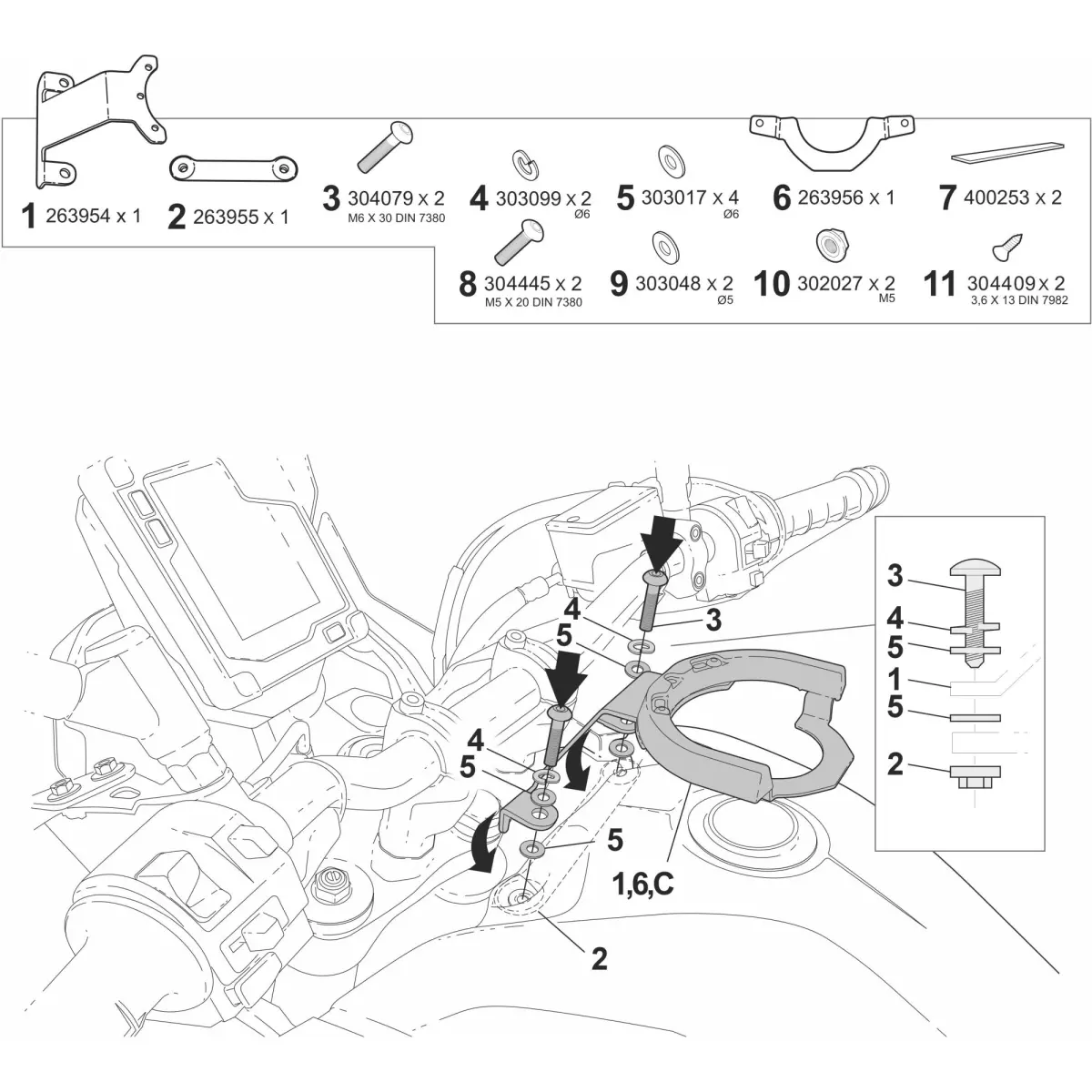 1 263954 x 1
2 263955 x 1
3 304079 x 2
M6 X 30 DIN 7380
4 303099 x 2
Ø6
5 303017 x 4
Ø6
6 263956 x 1
7 400253 x 2
8 304445 x 2
M5 X 20 DIN 7380
9 303048 x 2
Ø5
10 302027 x 2
M5
11 304409 x 2
3,6 X 13 DIN 7982

4
5
3
4
5
5
1,6,C
2

3
4
5
1
5
2