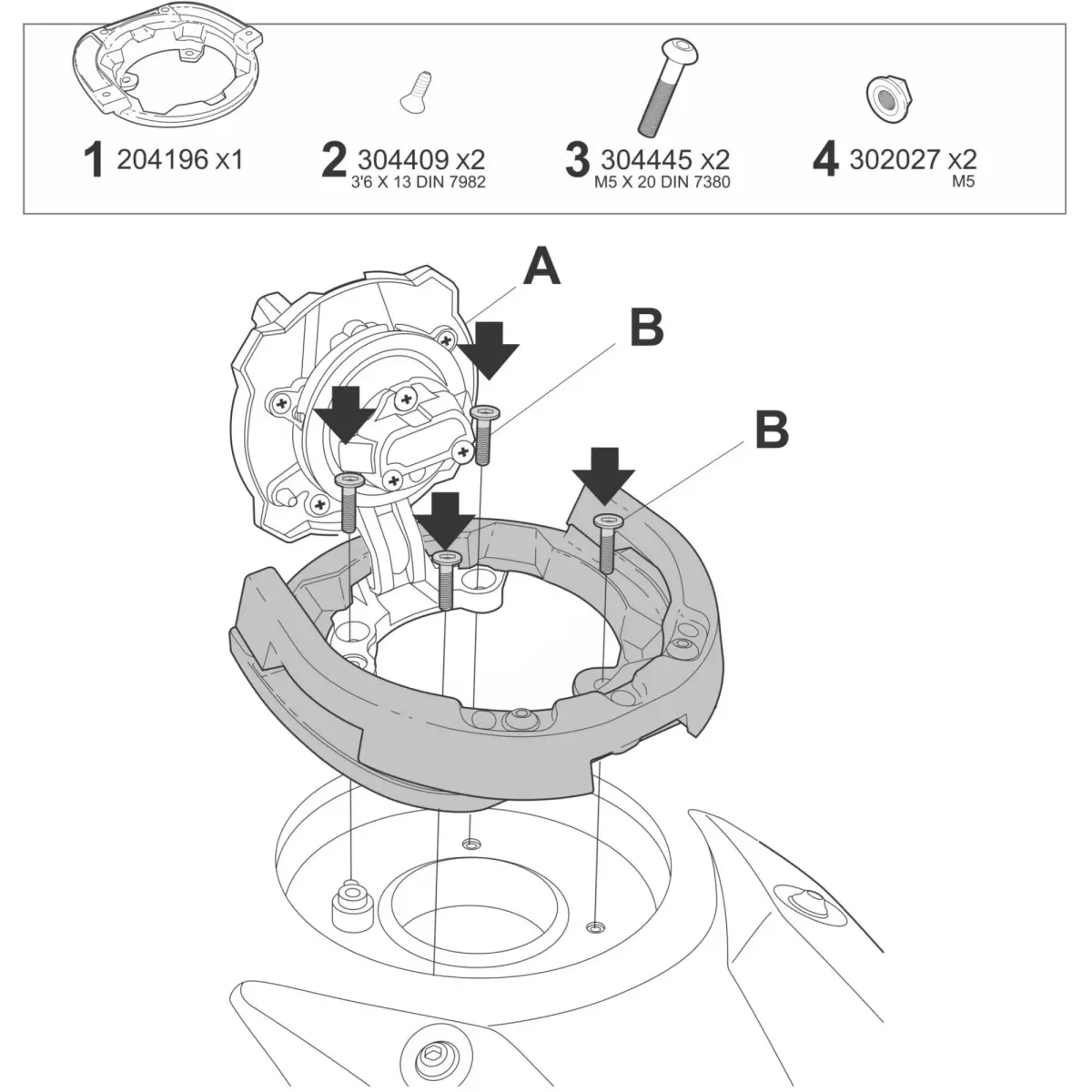 1 204196 x1

2 304409 x2
3'6 X 13 DIN 7982

3 304445 x2
M5 X 20 DIN 7380

4 302027 x2
M5

A

B

B