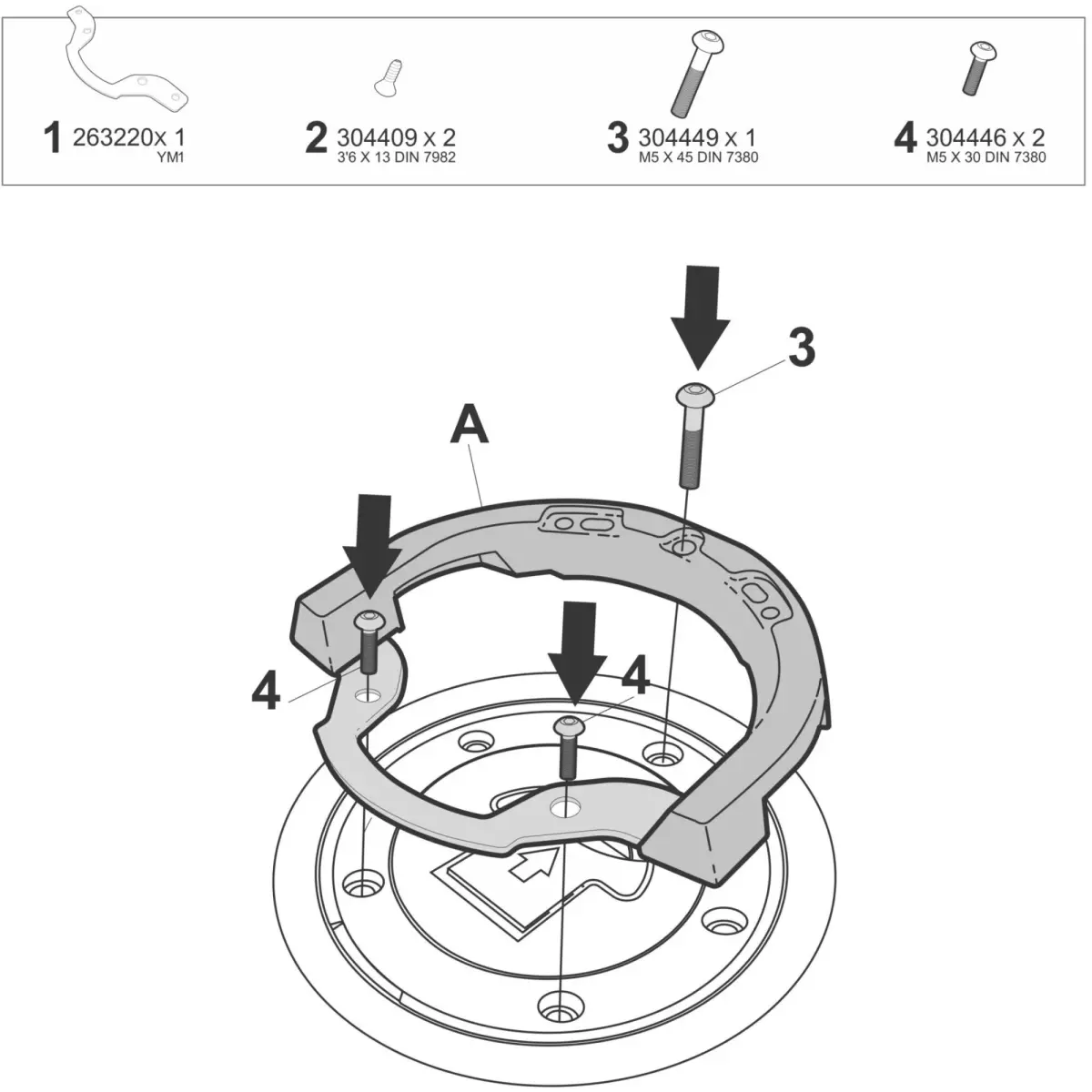 1 263220x 1
YM1

2 304409 x 2
3'6 X 13 DIN 7982

3 304449 x 1
M5 X 45 DIN 7380

4 304446 x 2
M5 X 30 DIN 7380

3

A

4

4