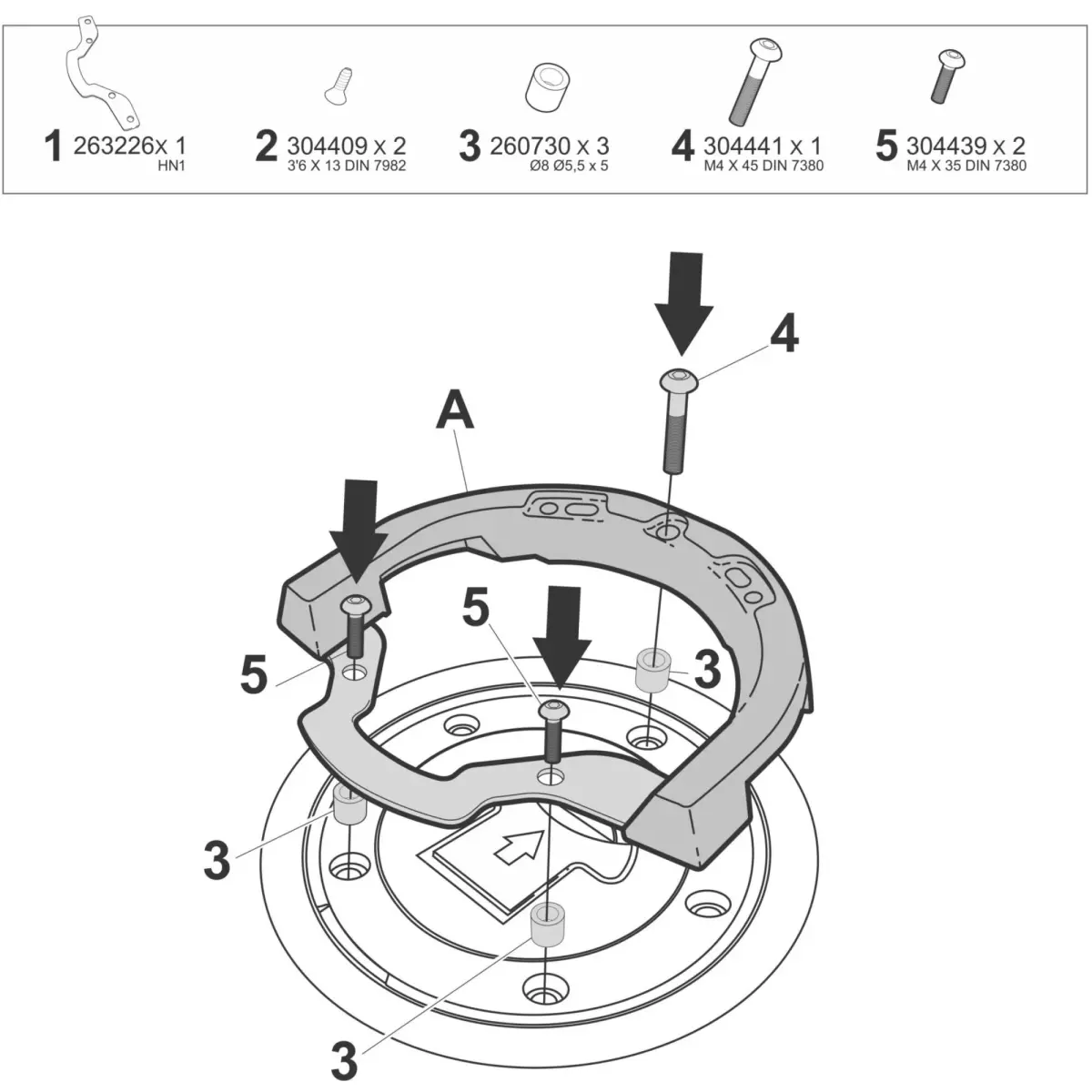 1 263226x 1
HN1

2 304409 x 2
3'6 X 13 DIN 7982

3 260730 x 3
Ø8 Ø5,5 x 5

4 304441 x 1
M4 X 45 DIN 7380

5 304439 x 2
M4 X 35 DIN 7380

4

A

5

5

3

3

3