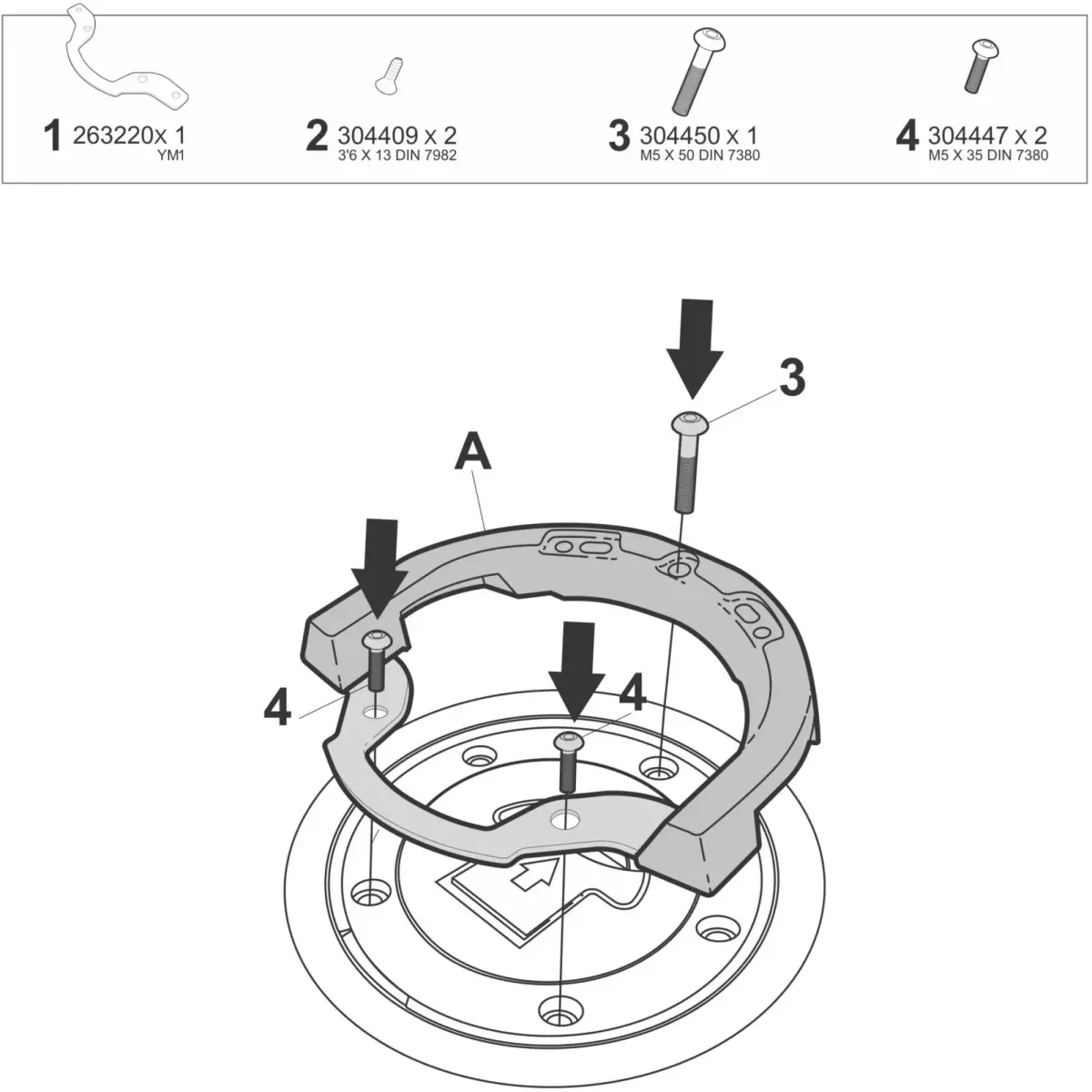 1 263220x 1
YM1

2 304409 x 2
3'6 X 13 DIN 7982

3 304450 x 1
M5 X 50 DIN 7380

4 304447 x 2
M5 X 35 DIN 7380

3

A

4

4