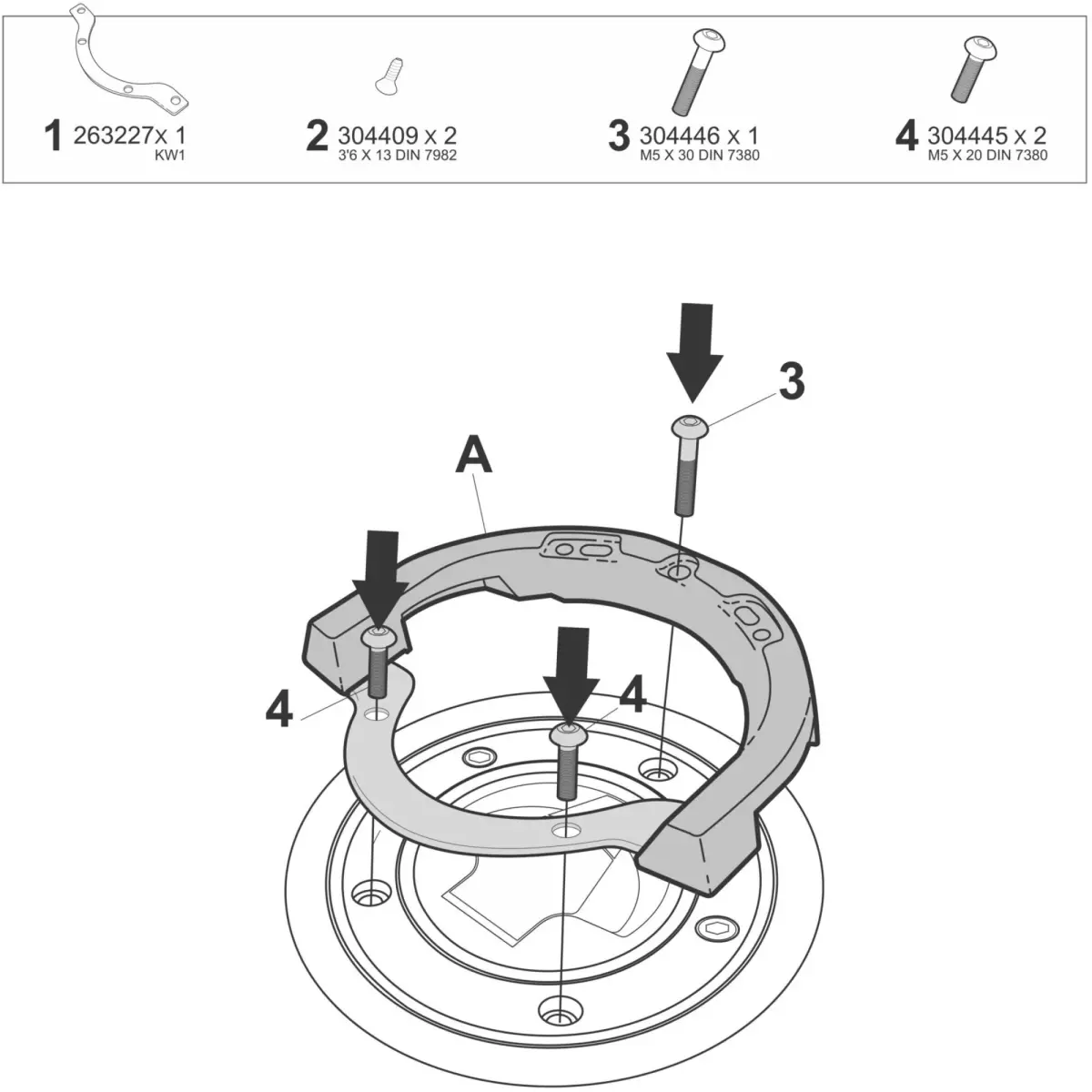 1 263227x 1
KW1

2 304409 x 2
3'6 X 13 DIN 7982

3 304446 x 1
M5 X 30 DIN 7380

4 304445 x 2
M5 X 20 DIN 7380

3

A

4

4