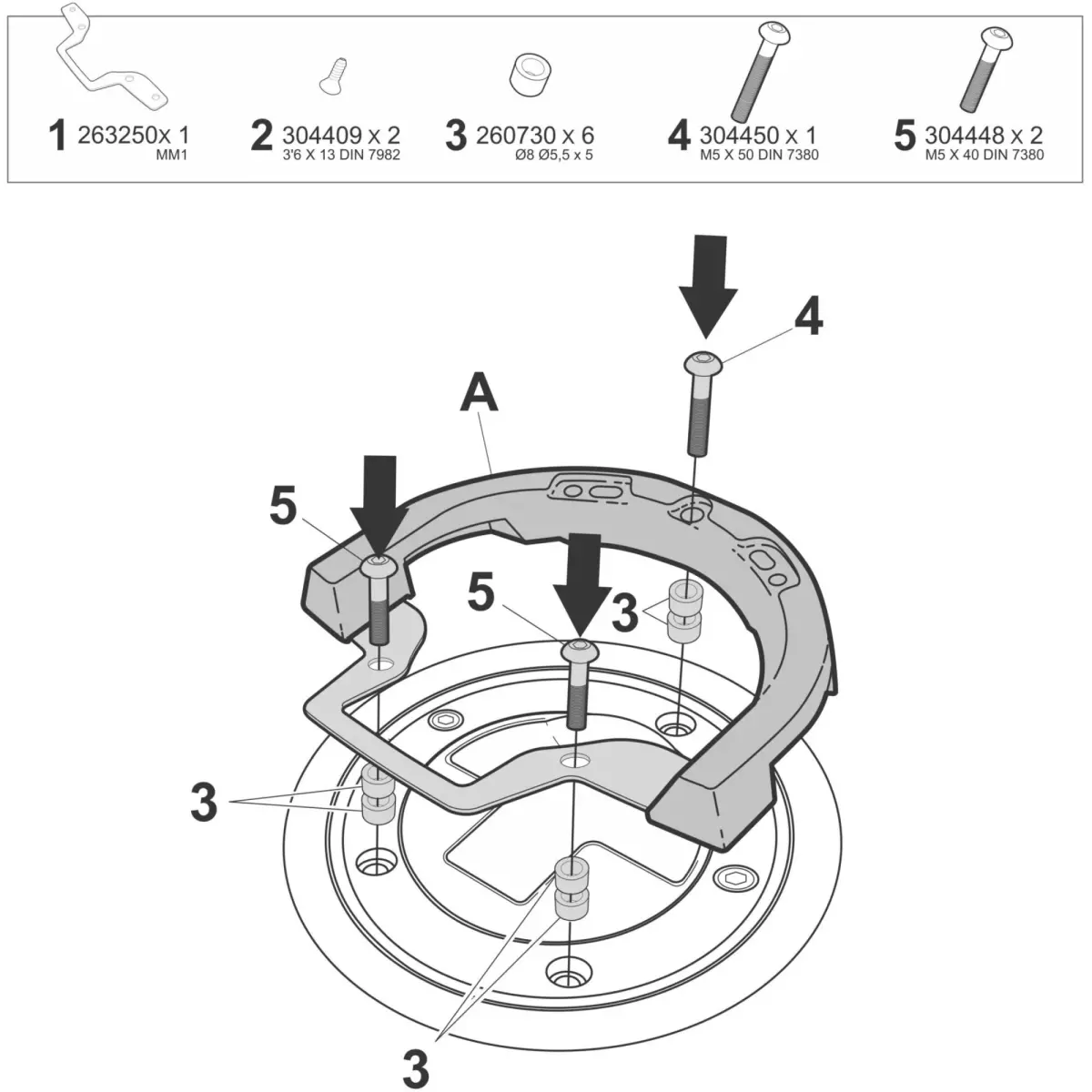 1 263250x 1
MM1

2 304409 x 2
3'6 X 13 DIN 7982

3 260730 x 6
Ø8 Ø5,5 x 5

4 304450 x 1
M5 X 50 DIN 7380

5 304448 x 2
M5 X 40 DIN 7380

4

A

5

5

3

3

3