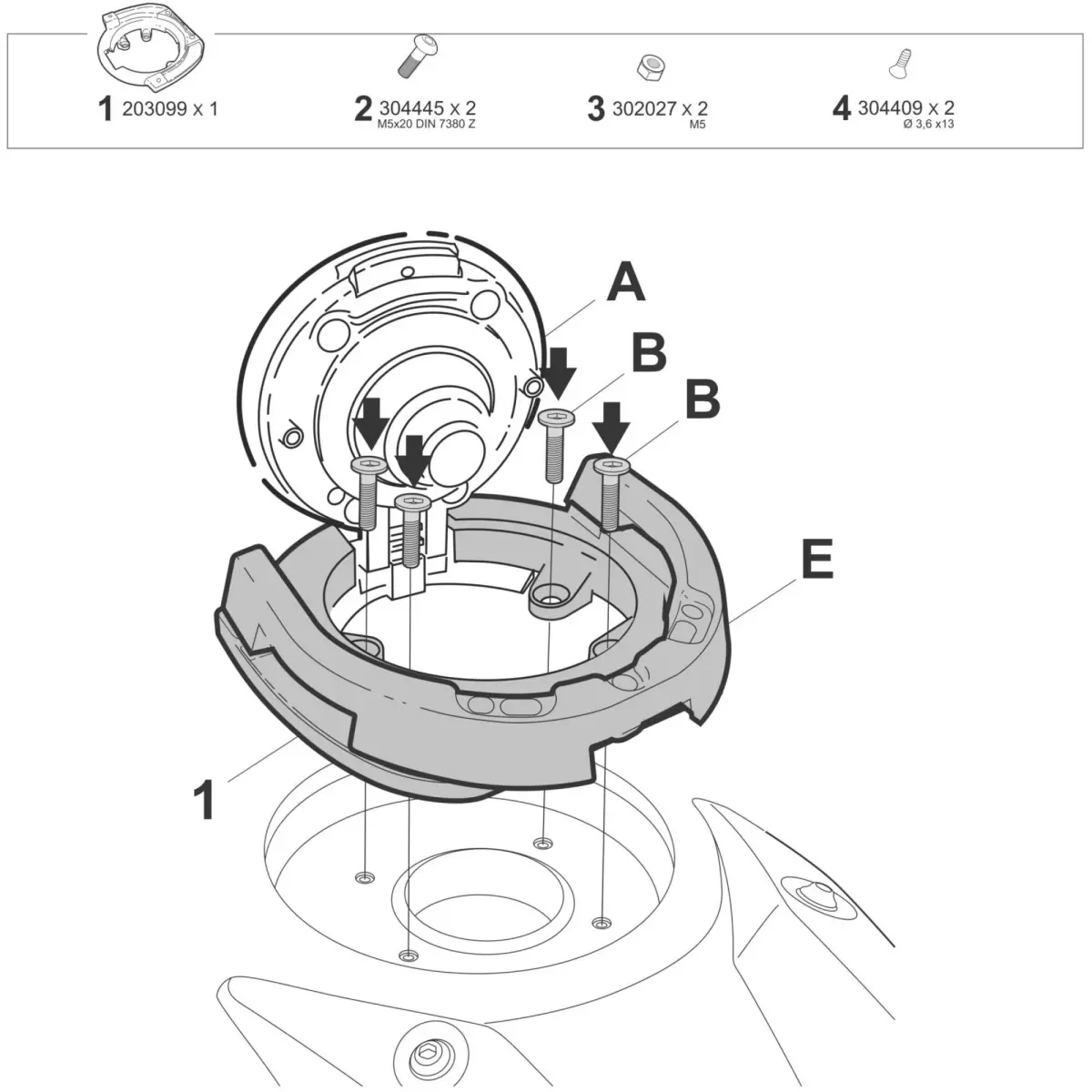 1 203099 x 1

2 304445 x 2
M5x20 DIN 7380 Z

3 302027 x 2
M5

4 304409 x 2
Ø 3,6 x13

A

B

B

E

1